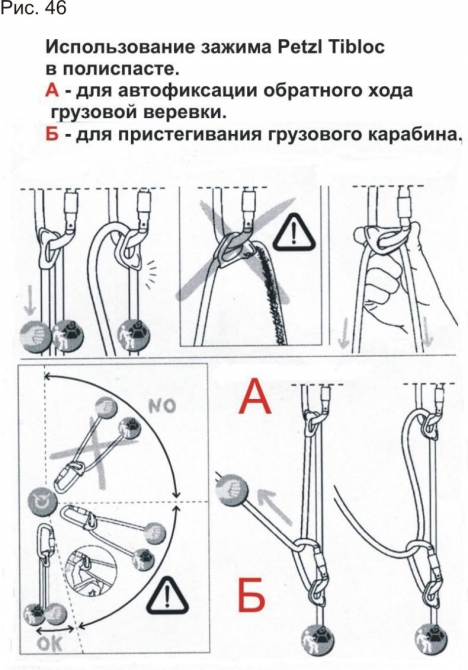 Рис. 46

Использование зажима Petzl Tibloc в полиспасте.
А - для автофиксации обратного хода грузовой веревки.
Б - для пристегивания грузового карабина.

NO

А

Б

OK