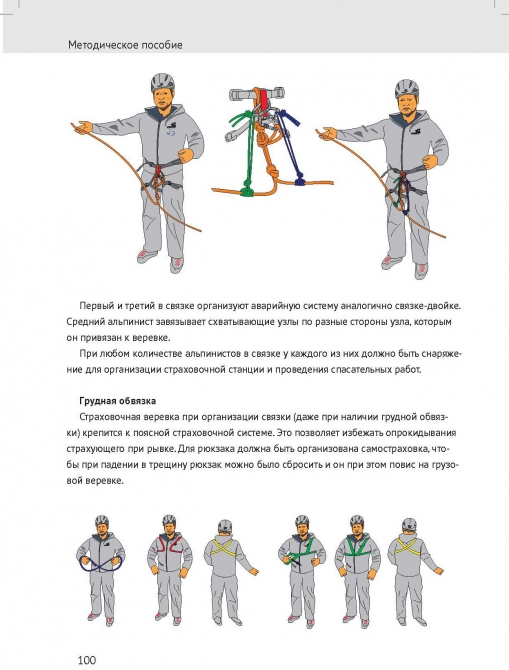 Методическое пособие

Первый и третий в связке организуют аварийную систему аналогично связке-двойке. Средний альпинист завязывает схватывающие узлы по разные стороны узла, которым он привязан к веревке.

При любом количестве альпинистов в связке у каждого из них должно быть снаряжение для организации страховочной станции и проведения спасательных работ.

Грудная обвязка

Страховочная веревка при организации связки (даже при наличии грудной обвязки) крепится к поясной страховочной системе. Это позволяет избежать опрокидывания страхующего при рывке. Для рюкзака должна быть организована самостраховка, чтобы при падении в трещину рюкзак можно было сбросить и он при этом повис на грузовой веревке.

100