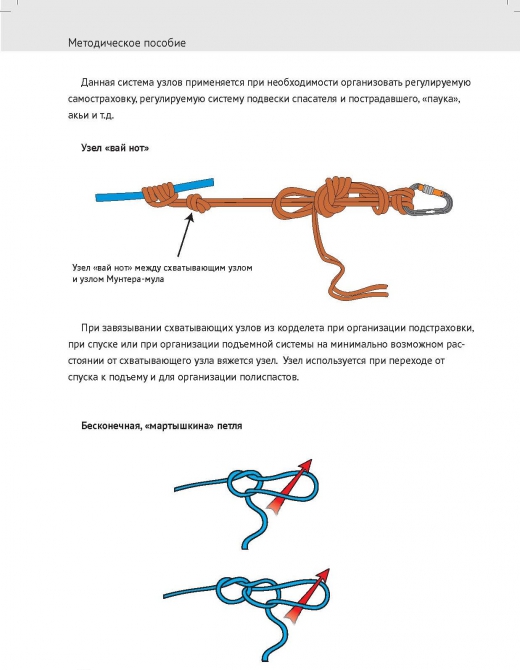 Методическое пособие

Данная система узлов применяется при необходимости организовать регулируемую самостраховку, регулируемую систему подвески спасателя и пострадавшего, «паука», акьи и т.д.

Узел «вай нот»

Узел «вай нот» между схватывающим узлом и узлом Мунтера-мула

При завязывании схватывающих узлов из корделета при организации подстраховки, при спуске или при организации подъемной системы на минимально возможном расстоянии от схватывающего узла вяжется узел. Узел используется при переходе от спуска к подъему и для организации полиспастов.

Бесконечная, «мартышкина» петля