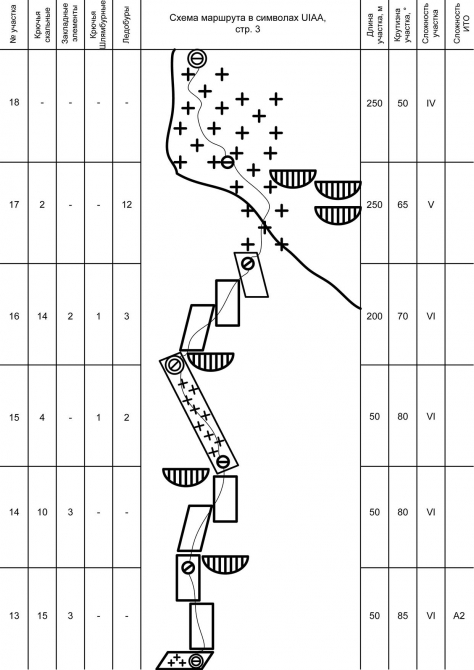 | № участка | Крючья скальные | Закладные элементы | Крючья Шлямбурные | Ледобуры | Схема маршрута в символах UIAA, стр. 3 | Длина участка, м | Крутизна участка, ° | Сложность участка | Сложность ИТО |
|---|---|---|---|---|---|---|---|---|---|
| 18 | - | - | - | - | | 250 | 50 | IV | |
| 17 | 2 | - | - | 12 | | 250 | 65 | V | |
| 16 | 14 | 2 | 1 | 3 | | 200 | 70 | VI | |
| 15 | 4 | - | 1 | 2 | | 50 | 80 | VI | |
| 14 | 10 | 3 | - | - | | 50 | 80 | VI | |
| 13 | 15 | 3 | - | - | | 50 | 85 | VI | A2 |