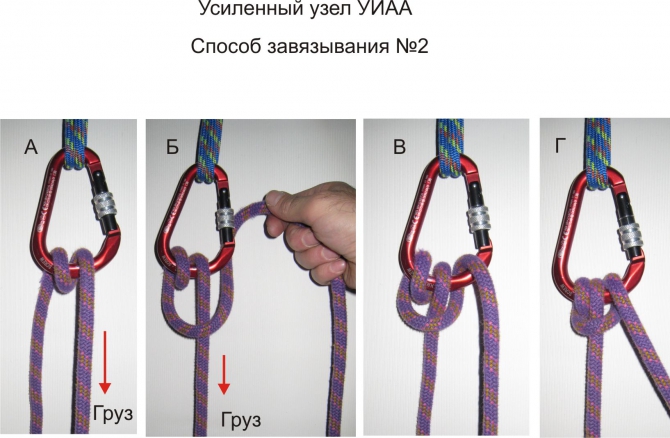 Усиленный узел УИАА

Способ завязывания №2

А

Груз

Б

Груз

В

Г